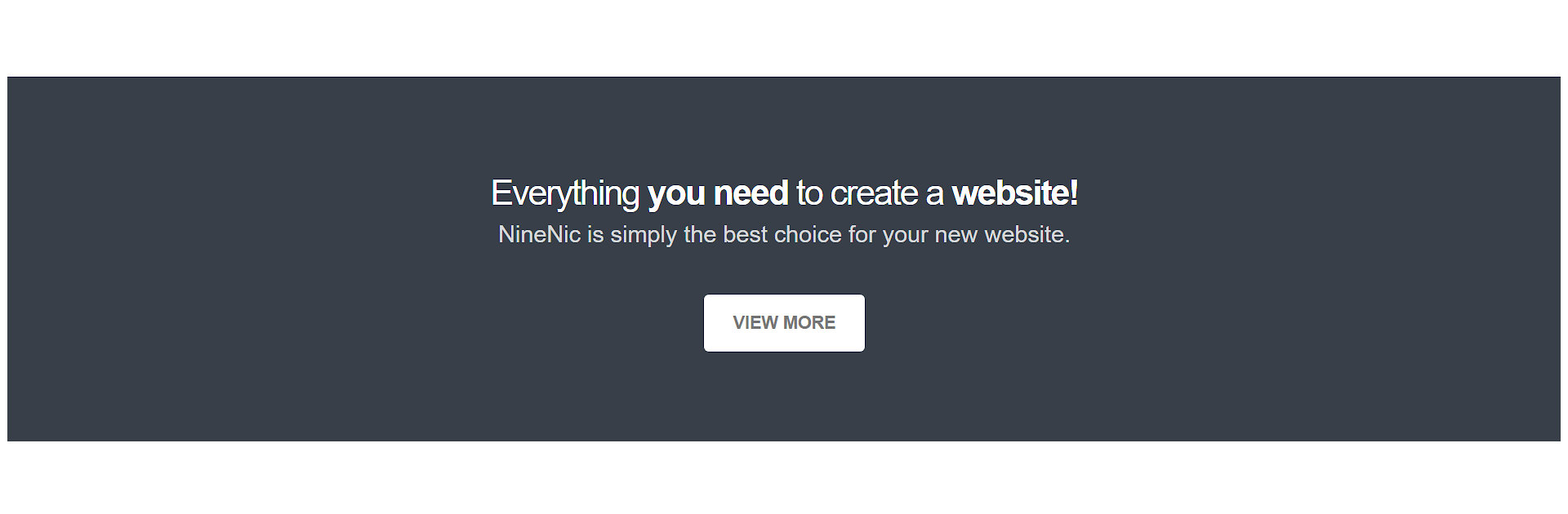 Everything you need to create a website!
NineNic is simply the best choice for your new website.

VIEW MORE